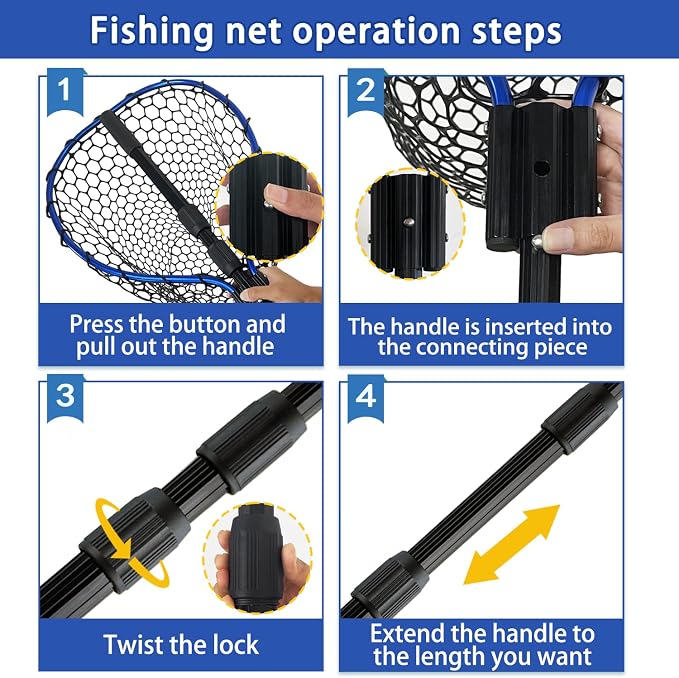 Fishing net operation steps

1

Press the button and pull out the handle

2

The handle is inserted into the connecting piece

3

Twist the lock

4

Extend the handle to the length you want