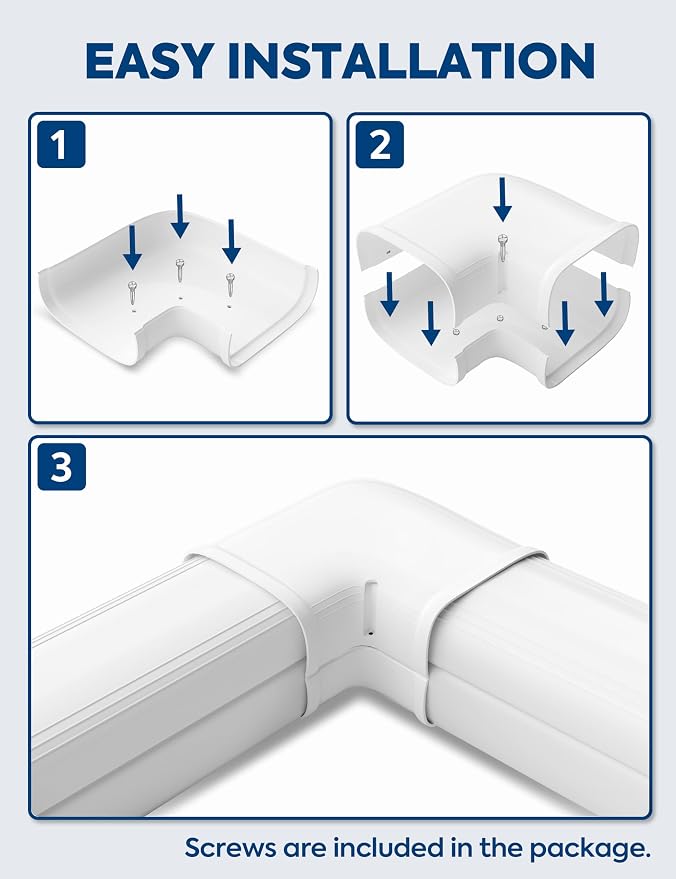 EASY INSTALLATION

1

2

3

Screws are included in the package.