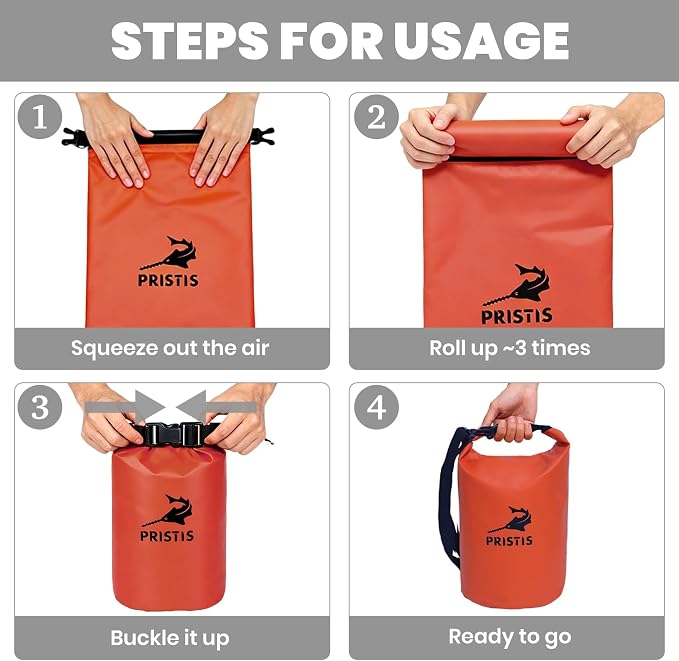 STEPS FOR USAGE

1

PRISTIS

Squeeze out the air

2

PRISTIS

Roll up ~3 times

3

PRISTIS

Buckle it up

4

PRISTIS

Ready to go