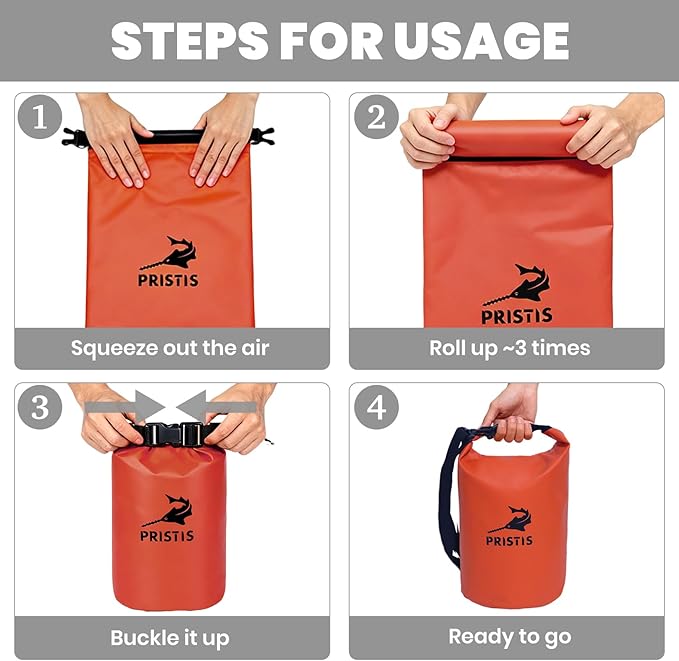 STEPS FOR USAGE

1

PRISTIS

Squeeze out the air

2

PRISTIS

Roll up ~3 times

3

PRISTIS

Buckle it up

4

PRISTIS

Ready to go