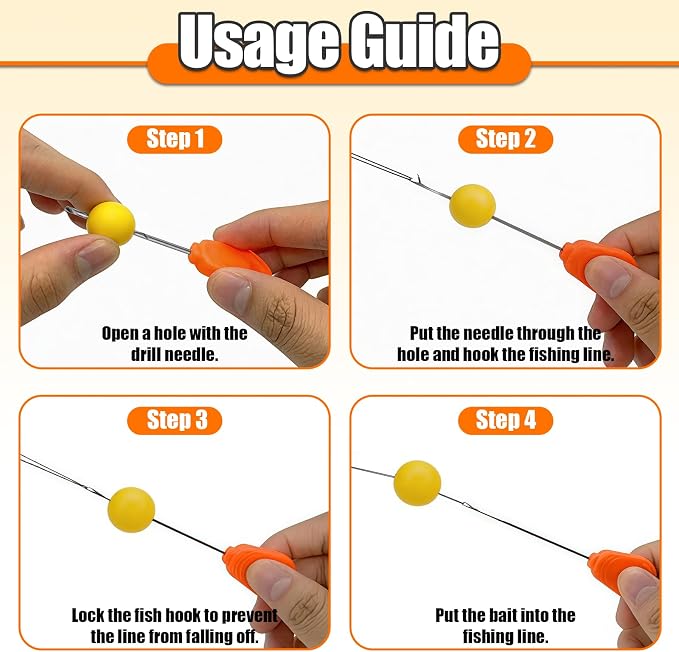 Usage Guide

Step 1

Open a hole with the drill needle.

Step 2

Put the needle through the hole and hook the fishing line.

Step 3

Lock the fish hook to prevent the line from falling off.

Step 4

Put the bait into the fishing line.