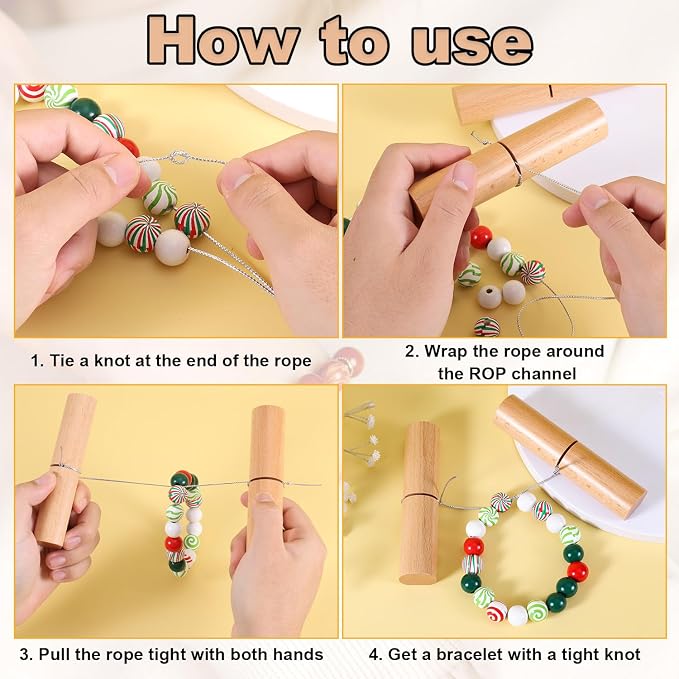 How to use

1. Tie a knot at the end of the rope

2. Wrap the rope around the ROP channel

3. Pull the rope tight with both hands

4. Get a bracelet with a tight knot