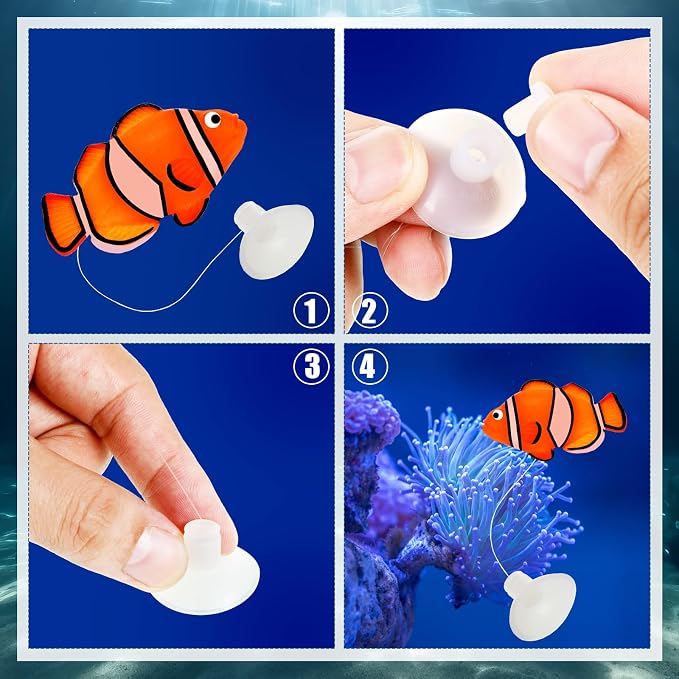 ①
②
③
④