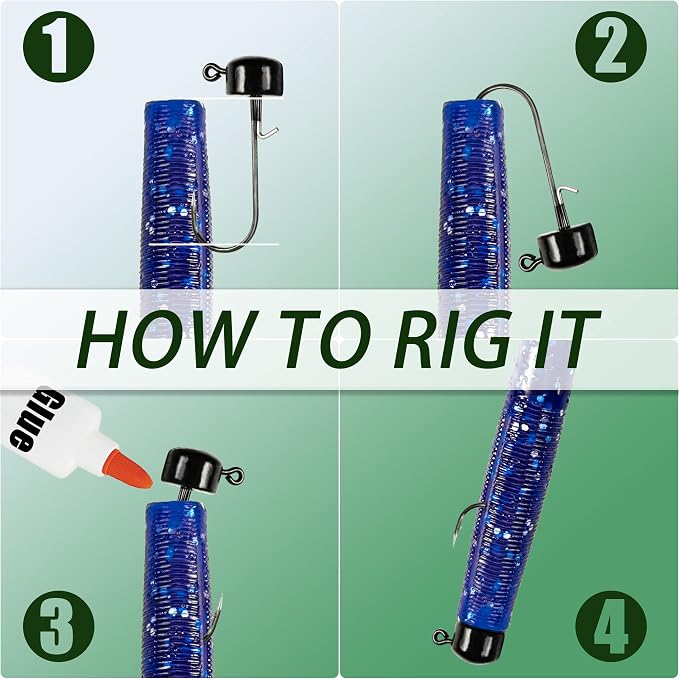 1

2

HOW TO RIG IT

Glue

3

4