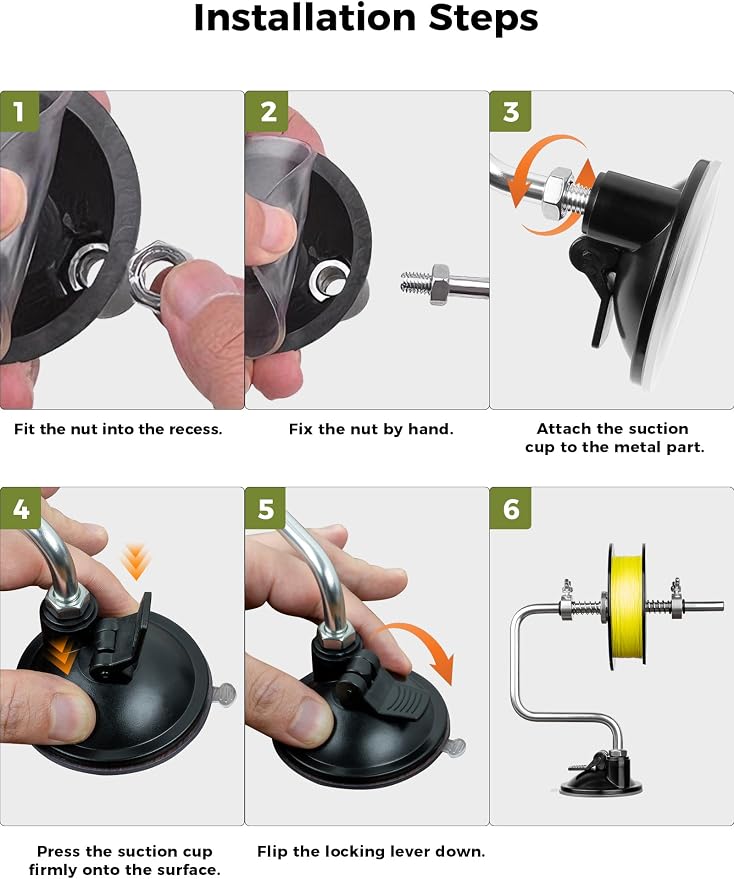 Installation Steps

1

Fit the nut into the recess.

2

Fix the nut by hand.

3

Attach the suction cup to the metal part.

4

Press the suction cup firmly onto the surface.

5

Flip the locking lever down.

6