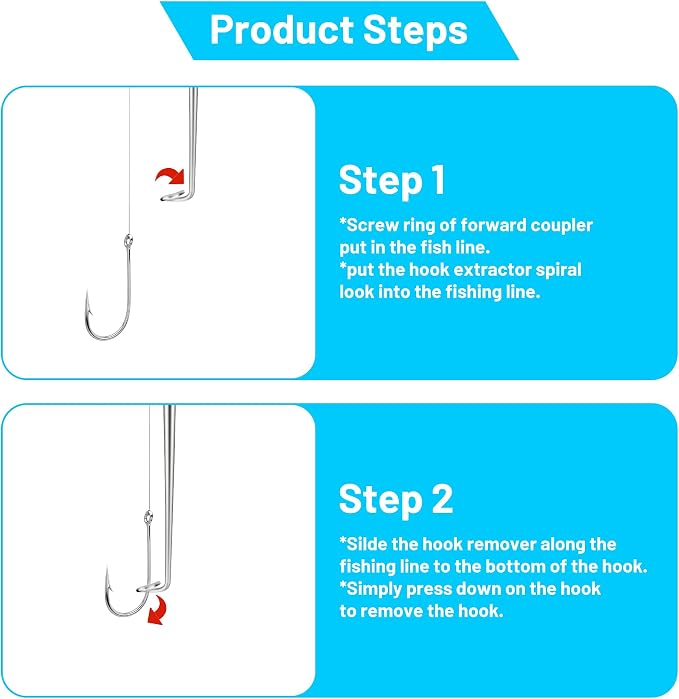 Product Steps

Step 1

*Screw ring of forward coupler put in the fish line.
*put the hook extractor spiral look into the fishing line.

Step 2

*Silde the hook remover along the fishing line to the bottom of the hook.
*Simply press down on the hook to remove the hook.