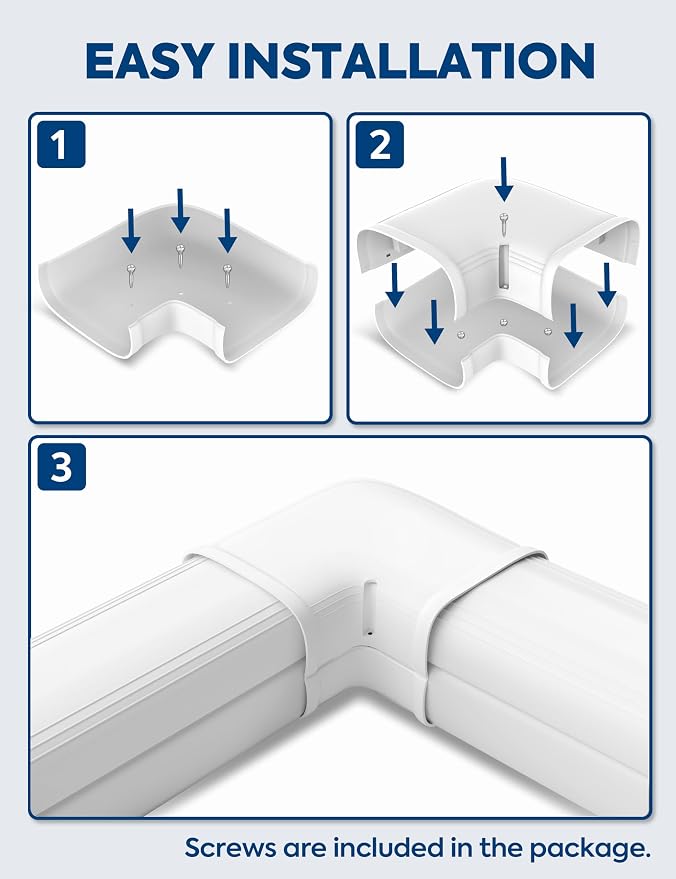 EASY INSTALLATION

1

2

3

Screws are included in the package.