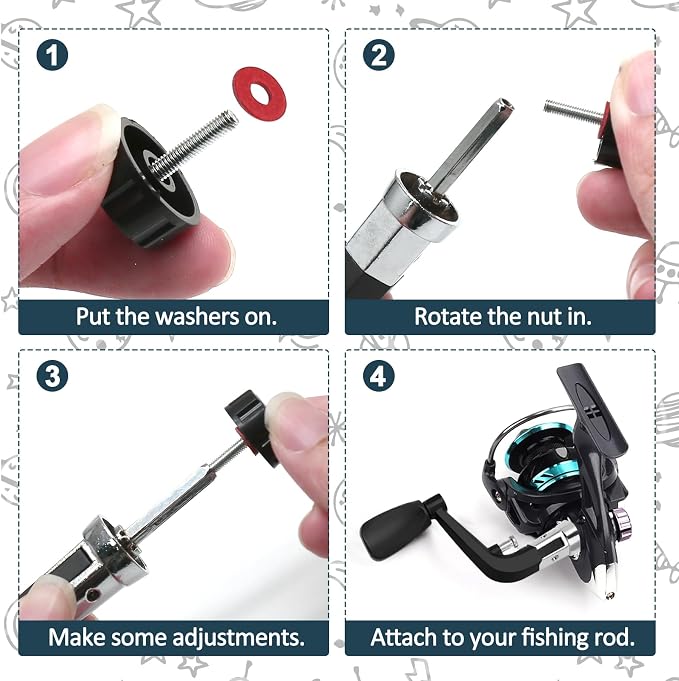 1

Put the washers on.

2

Rotate the nut in.

3

Make some adjustments.

4

Attach to your fishing rod.