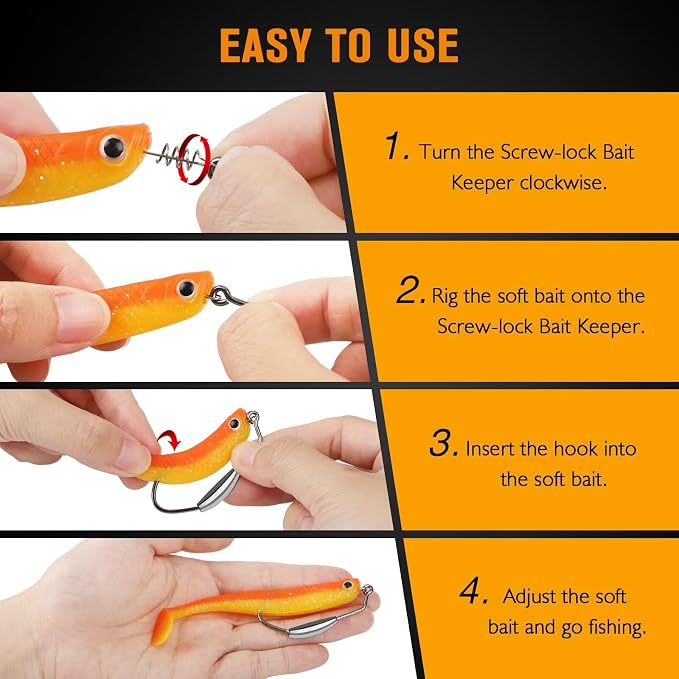 EASY TO USE

1. Turn the Screw-lock Bait Keeper clockwise.

2. Rig the soft bait onto the Screw-lock Bait Keeper.

3. Insert the hook into the soft bait.

4. Adjust the soft bait and go fishing.