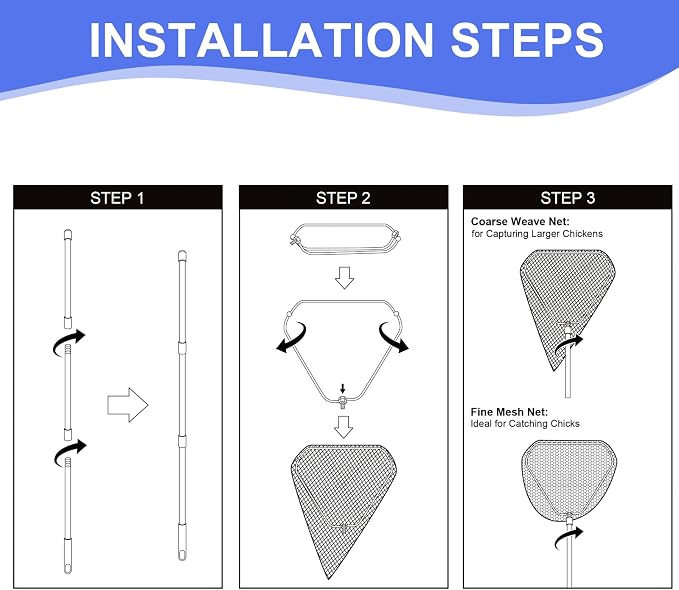 INSTALLATION STEPS

STEP 1

STEP 2

STEP 3

Coarse Weave Net:
for Capturing Larger Chickens

Fine Mesh Net:
Ideal for Catching Chicks