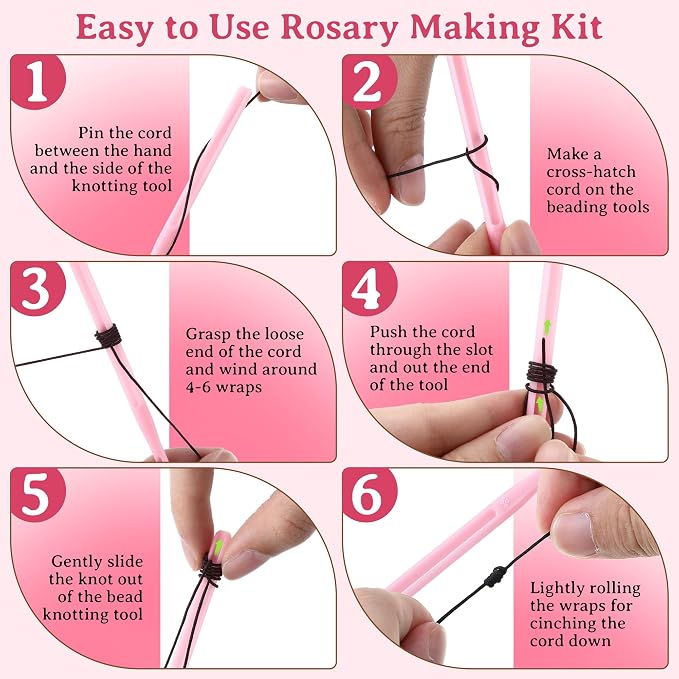 Easy to Use Rosary Making Kit

1

Pin the cord between the hand and the side of the knotting tool

2

Make a cross-hatch cord on the beading tools

3

Grasp the loose end of the cord and wind around 4-6 wraps

4

Push the cord through the slot and out the end of the tool

5

Gently slide the knot out of the bead knotting tool

6

Lightly rolling the wraps for cinching the cord down