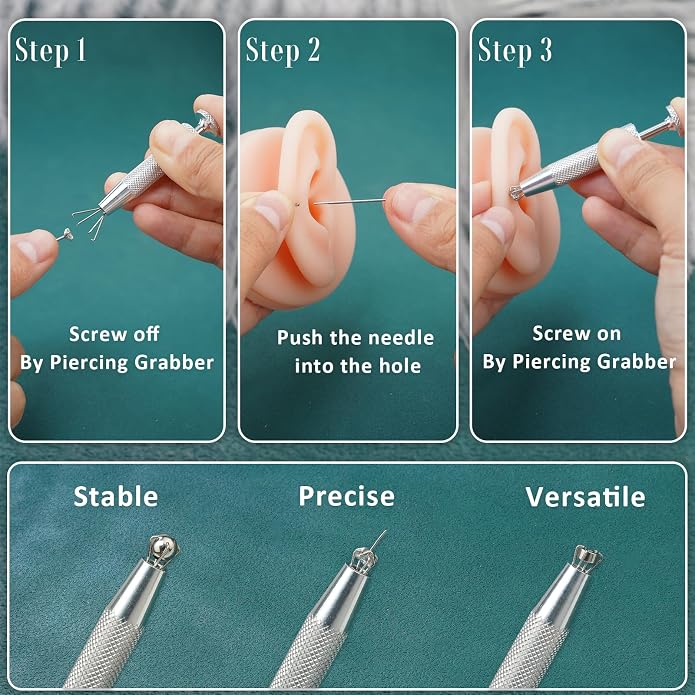 Step 1

Screw off
By Piercing Grabber

Step 2

Push the needle
into the hole

Step 3

Screw on
By Piercing Grabber

Stable

Precise

Versatile