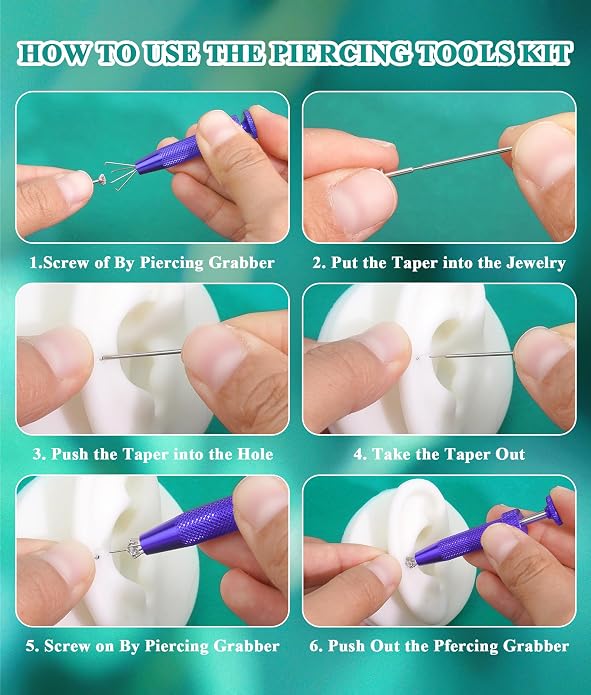 HOW TO USE THE PIERCING TOOLS KIT

1.Screw of By Piercing Grabber

2. Put the Taper into the Jewelry

3. Push the Taper into the Hole

4. Take the Taper Out

5. Screw on By Piercing Grabber

6. Push Out the Pfercing Grabber