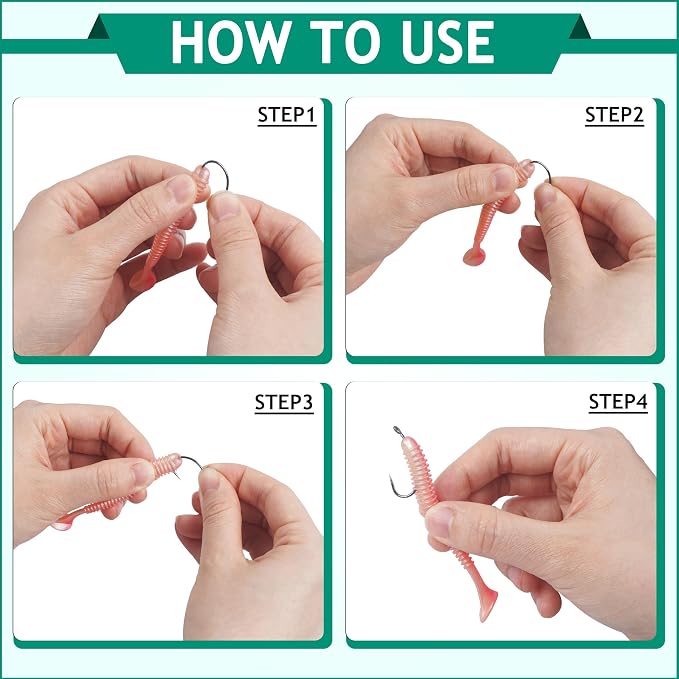 HOW TO USE

STEP1

STEP2

STEP3

STEP4