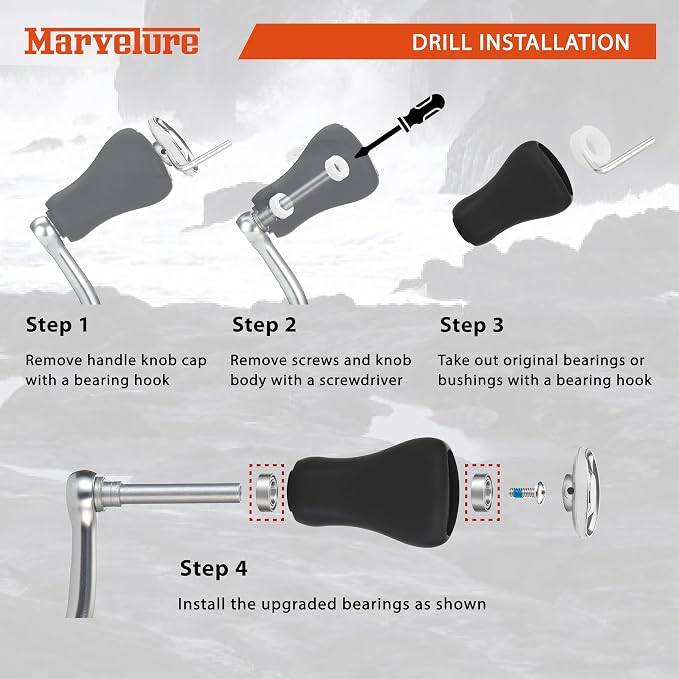 Marvelure

DRILL INSTALLATION

Step 1

Remove handle knob cap with a bearing hook

Step 2

Remove screws and knob body with a screwdriver

Step 3

Take out original bearings or bushings with a bearing hook

Step 4

Install the upgraded bearings as shown