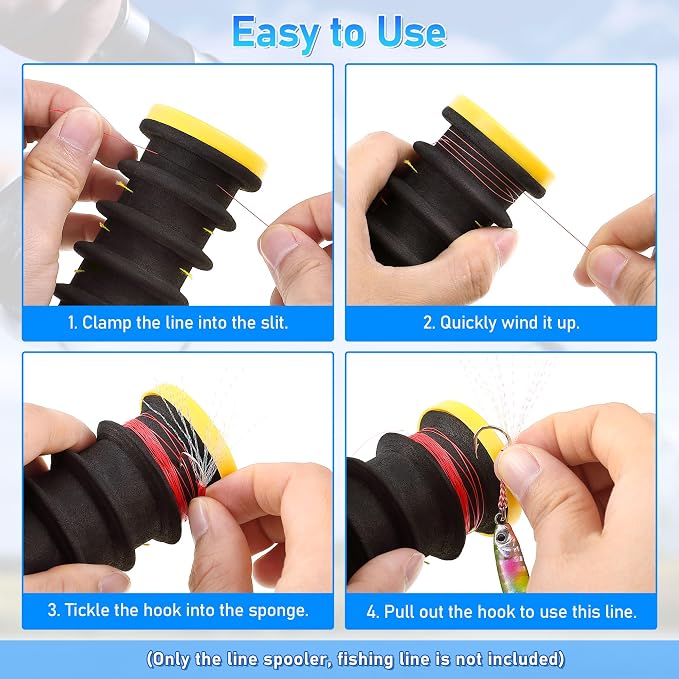 Easy to Use

1. Clamp the line into the slit.

2. Quickly wind it up.

3. Tickle the hook into the sponge.

4. Pull out the hook to use this line.

(Only the line spooler, fishing line is not included)