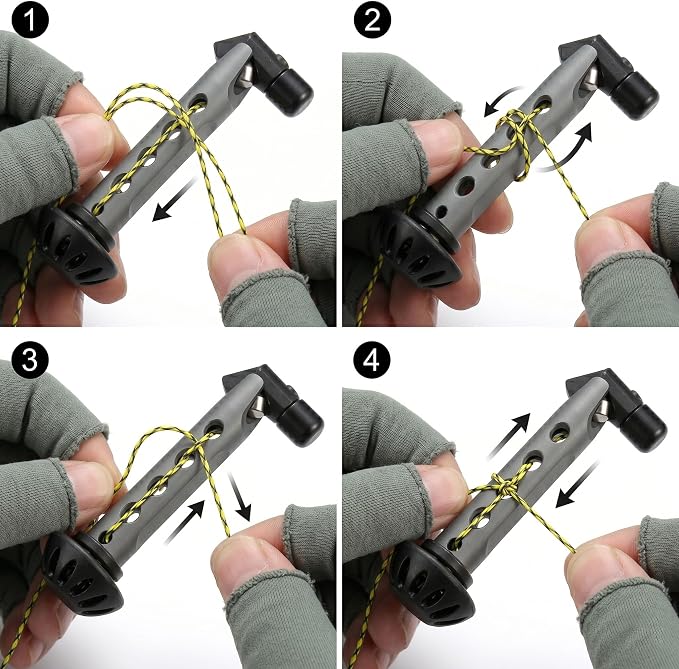 1

2

3

4