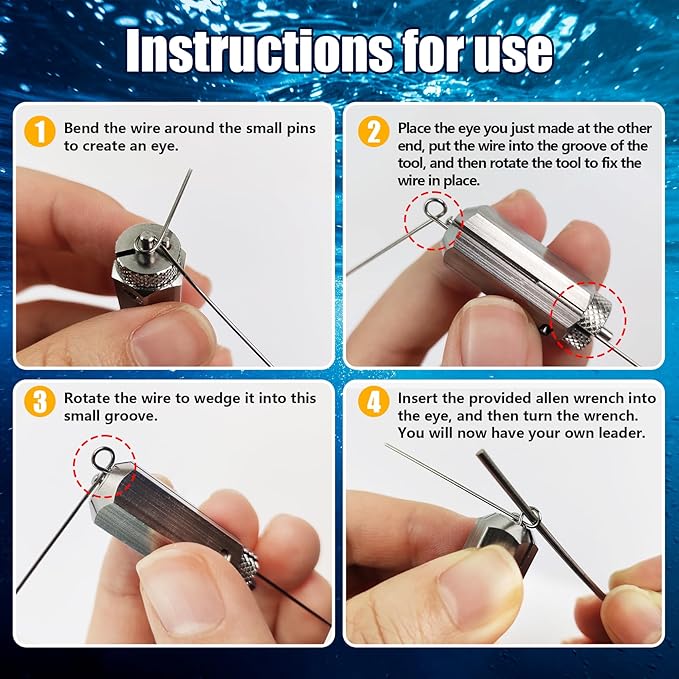 Instructions for use

1 Bend the wire around the small pins to create an eye.

2 Place the eye you just made at the other end, put the wire into the groove of the tool, and then rotate the tool to fix the wire in place.

3 Rotate the wire to wedge it into this small groove.

4 Insert the provided allen wrench into the eye, and then turn the wrench. You will now have your own leader.