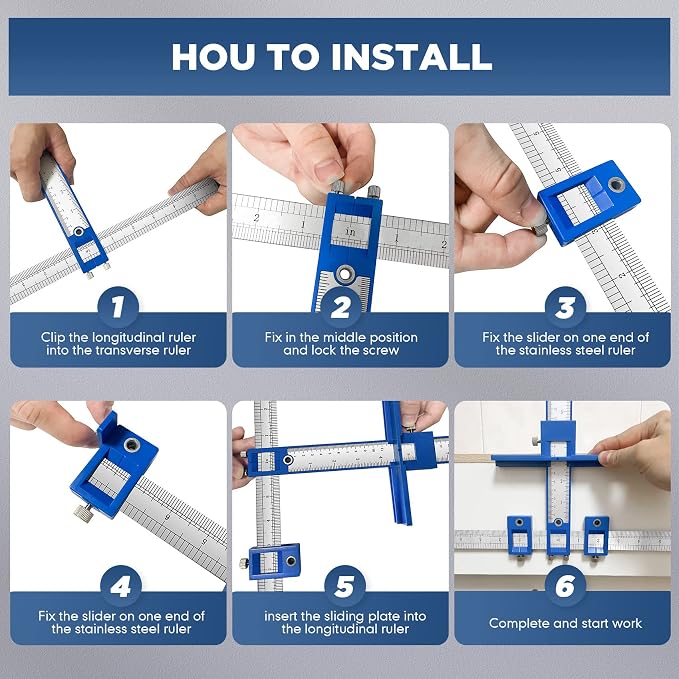 HOU TO INSTALL

1
Clip the longitudinal ruler into the transverse ruler

2
Fix in the middle position and lock the screw

3
Fix the slider on one end of the stainless steel ruler

4
Fix the slider on one end of the stainless steel ruler

5
insert the sliding plate into the longitudinal ruler

6
Complete and start work