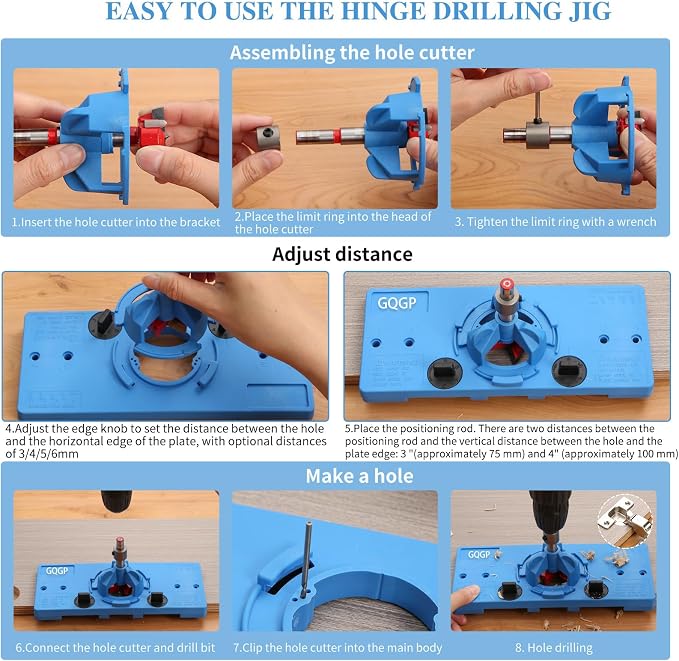 EASY TO USE THE HINGE DRILLING JIG

Assembling the hole cutter

1.Insert the hole cutter into the bracket

2.Place the limit ring into the head of the hole cutter

3. Tighten the limit ring with a wrench

Adjust distance

GQGP

4.Adjust the edge knob to set the distance between the hole and the horizontal edge of the plate, with optional distances of 3/4/5/6mm

5.Place the positioning rod. There are two distances between the positioning rod and the vertical distance between the hole and the plate edge: 3 "(approximately 75 mm) and 4" (approximately 100 mm)

Make a hole

GQGP

GQGP

6.Connect the hole cutter and drill bit

7.Clip the hole cutter into the main body

8. Hole drilling