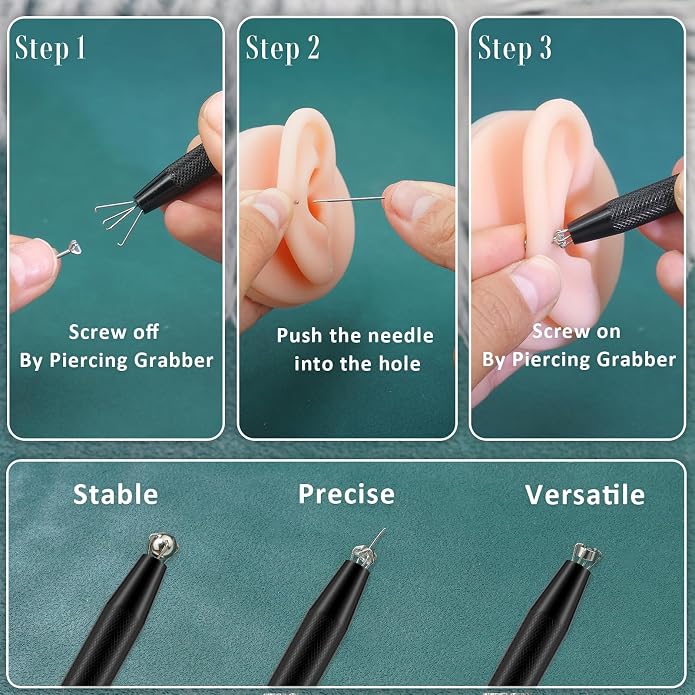 Step 1

Screw off
By Piercing Grabber

Step 2

Push the needle
into the hole

Step 3

Screw on
By Piercing Grabber

Stable

Precise

Versatile