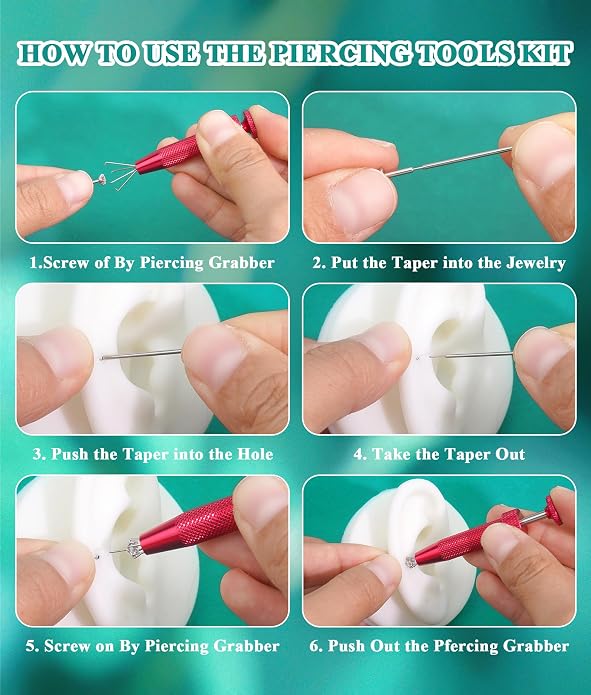 HOW TO USE THE PIERCING TOOLS KIT

1.Screw of By Piercing Grabber

2. Put the Taper into the Jewelry

3. Push the Taper into the Hole

4. Take the Taper Out

5. Screw on By Piercing Grabber

6. Push Out the Pfercing Grabber