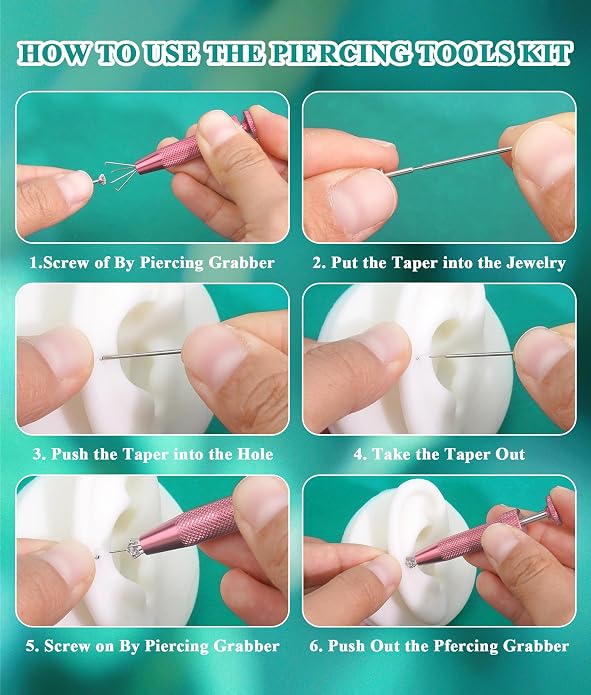 HOW TO USE THE PIERCING TOOLS KIT

1.Screw of By Piercing Grabber

2. Put the Taper into the Jewelry

3. Push the Taper into the Hole

4. Take the Taper Out

5. Screw on By Piercing Grabber

6. Push Out the Pfercing Grabber