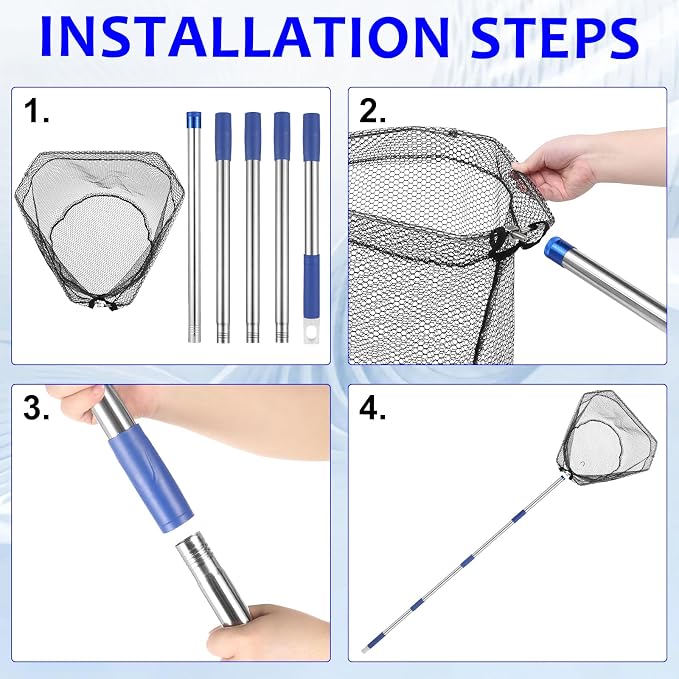 INSTALLATION STEPS

1.

2.

3.

4.