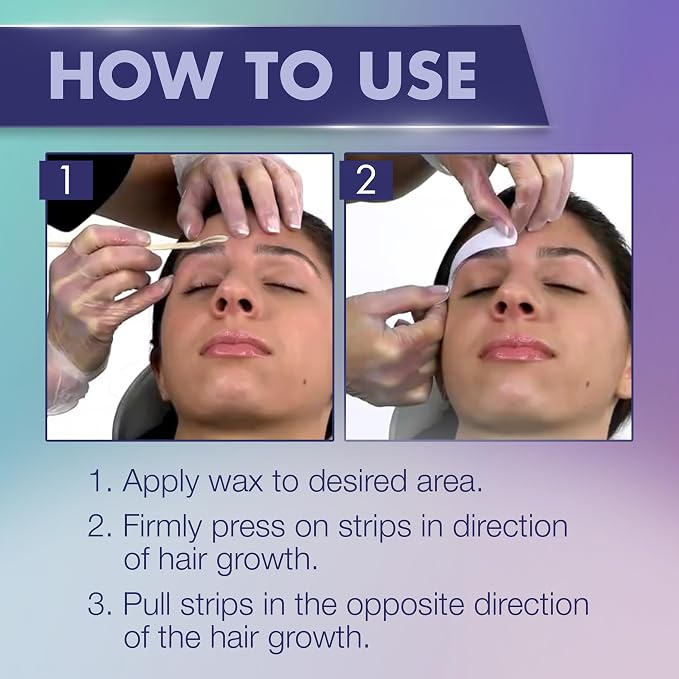 HOW TO USE

1

2

1. Apply wax to desired area.

2. Firmly press on strips in direction of hair growth.

3. Pull strips in the opposite direction of the hair growth.