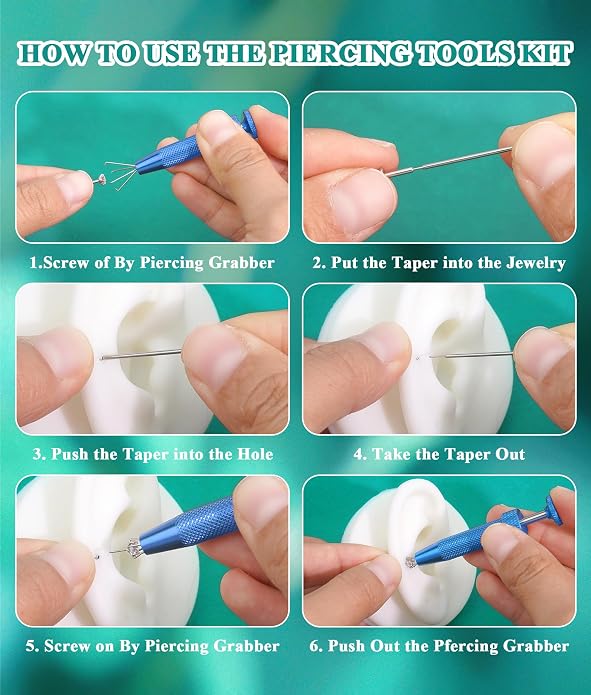 HOW TO USE THE PIERCING TOOLS KIT

1.Screw of By Piercing Grabber

2. Put the Taper into the Jewelry

3. Push the Taper into the Hole

4. Take the Taper Out

5. Screw on By Piercing Grabber

6. Push Out the Pfercing Grabber