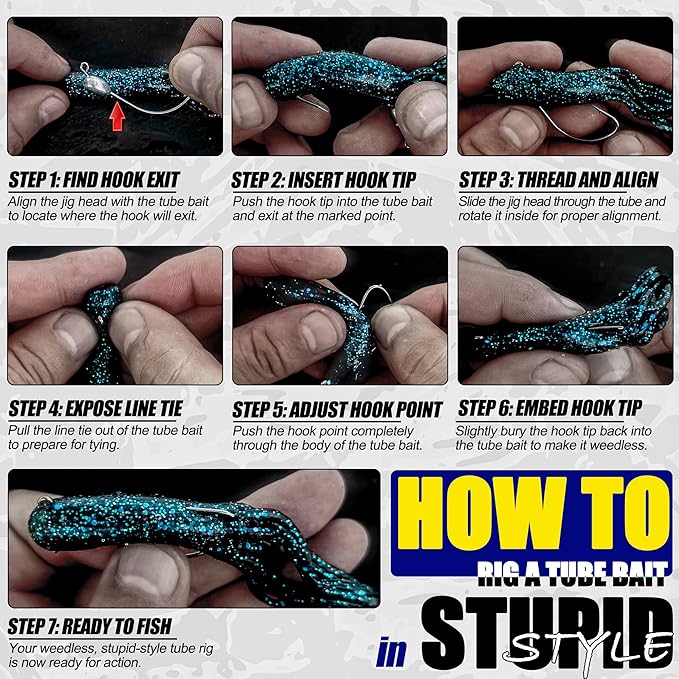 STEP 1: FIND HOOK EXIT
Align the jig head with the tube bait to locate where the hook will exit.

STEP 2: INSERT HOOK TIP
Push the hook tip into the tube bait and exit at the marked point.

STEP 3: THREAD AND ALIGN
Slide the jig head through the tube and rotate it inside for proper alignment.

STEP 4: EXPOSE LINE TIE
Pull the line tie out of the tube bait to prepare for tying.

STEP 5: ADJUST HOOK POINT
Push the hook point completely through the body of the tube bait.

STEP 6: EMBED HOOK TIP
Slightly bury the hook tip back into the tube bait to make it weedless.

STEP 7: READY TO FISH
Your weedless, stupid-style tube rig is now ready for action.

HOW TO
RIG A TUBE BAIT
in STUPID STYLE