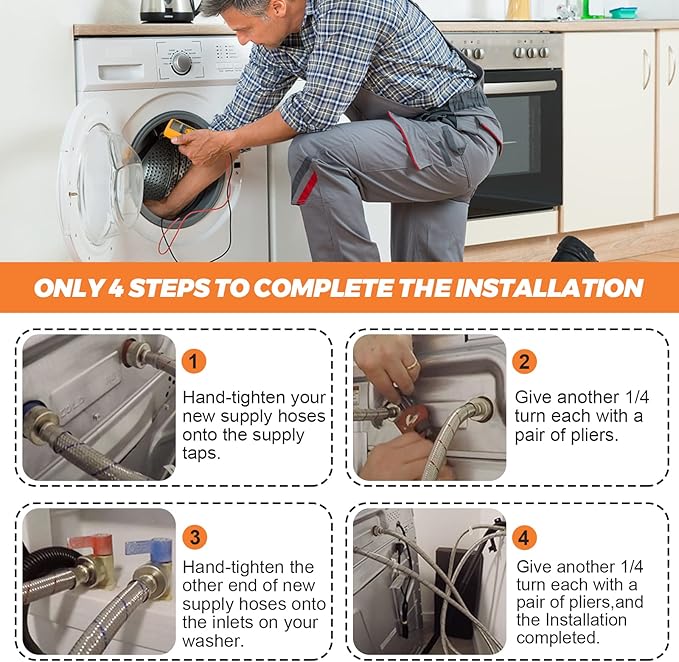 ONLY 4 STEPS TO COMPLETE THE INSTALLATION

1
Hand-tighten your new supply hoses onto the supply taps.

2
Give another 1/4 turn each with a pair of pliers.

3
Hand-tighten the other end of new supply hoses onto the inlets on your washer.

4
Give another 1/4 turn each with a pair of pliers,and the Installation completed.