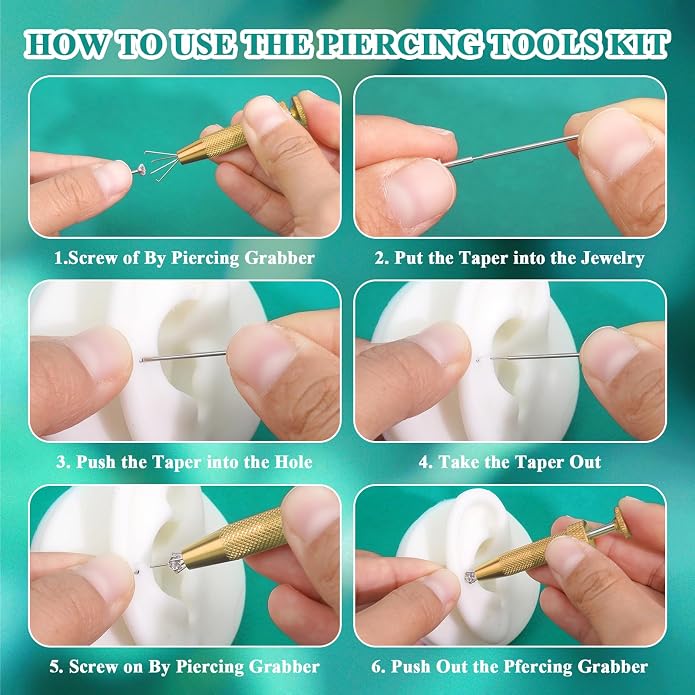 HOW TO USE THE PIERCING TOOLS KIT

1.Screw of By Piercing Grabber

2. Put the Taper into the Jewelry

3. Push the Taper into the Hole

4. Take the Taper Out

5. Screw on By Piercing Grabber

6. Push Out the Pfercing Grabber