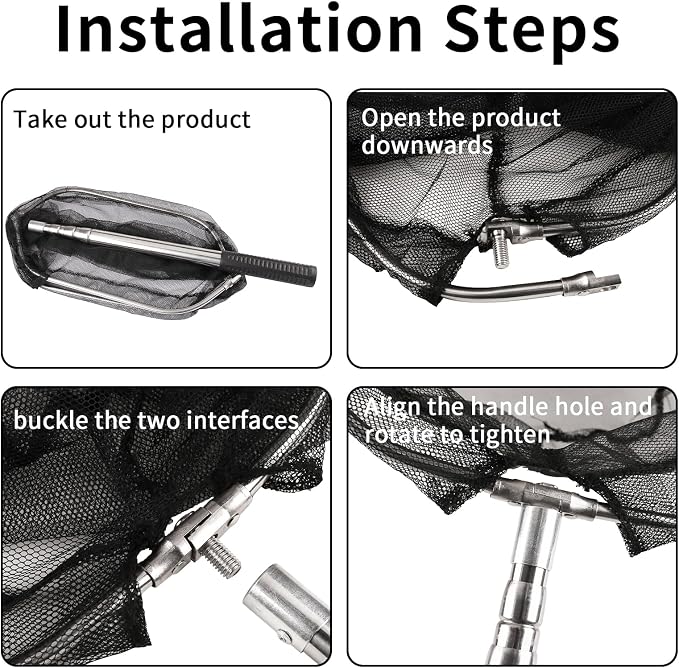 Installation Steps

Take out the product

Open the product downwards

buckle the two interfaces

Align the handle hole and rotate to tighten