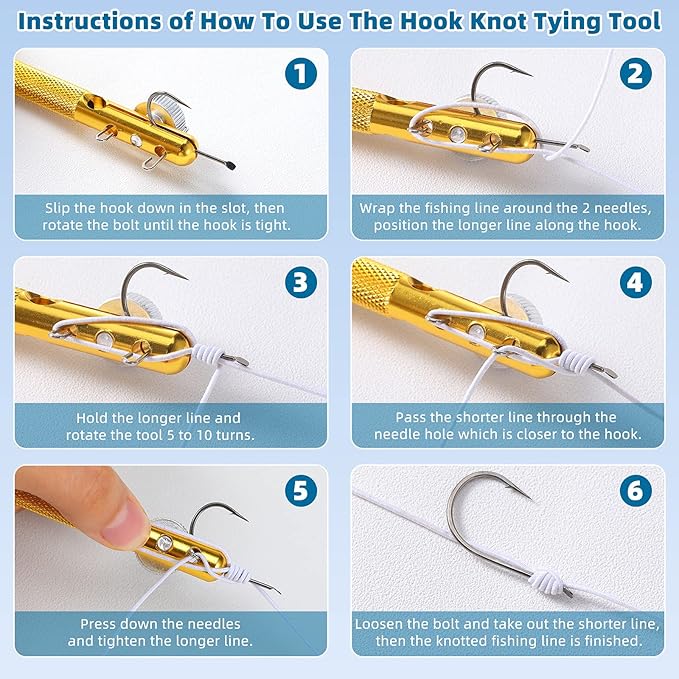 Instructions of How To Use The Hook Knot Tying Tool

1

Slip the hook down in the slot, then rotate the bolt until the hook is tight.

2

Wrap the fishing line around the 2 needles, position the longer line along the hook.

3

Hold the longer line and rotate the tool 5 to 10 turns.

4

Pass the shorter line through the needle hole which is closer to the hook.

5

Press down the needles and tighten the longer line.

6

Loosen the bolt and take out the shorter line, then the knotted fishing line is finished.